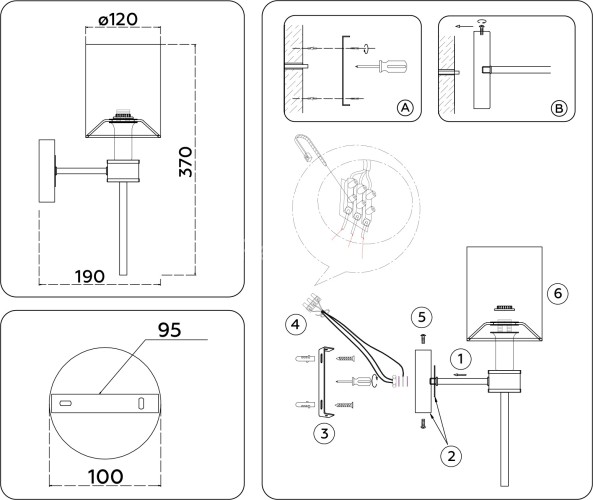 ø120
370
190
95
100
A
B
4
5
6
1
3
2