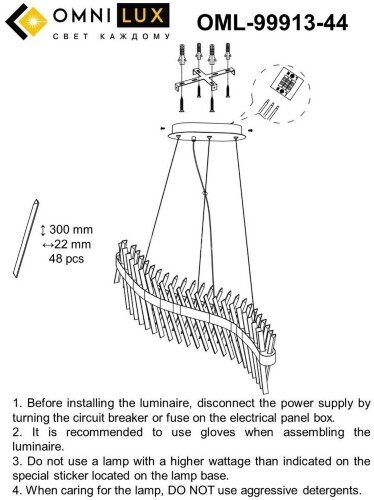 OMNI LUX
СВЕТ КАЖДОМУ

OML-99913-44

↕ 300 mm
↔22 mm
48 pcs

1. Before installing the luminaire, disconnect the power supply by turning the circuit breaker or fuse on the electrical panel box.
2. It is recommended to use gloves when assembling the luminaire.
3. Do not use a lamp with a higher wattage than indicated on the special sticker located on the lamp base.
4. When caring for the lamp, DO NOT use aggressive detergents.