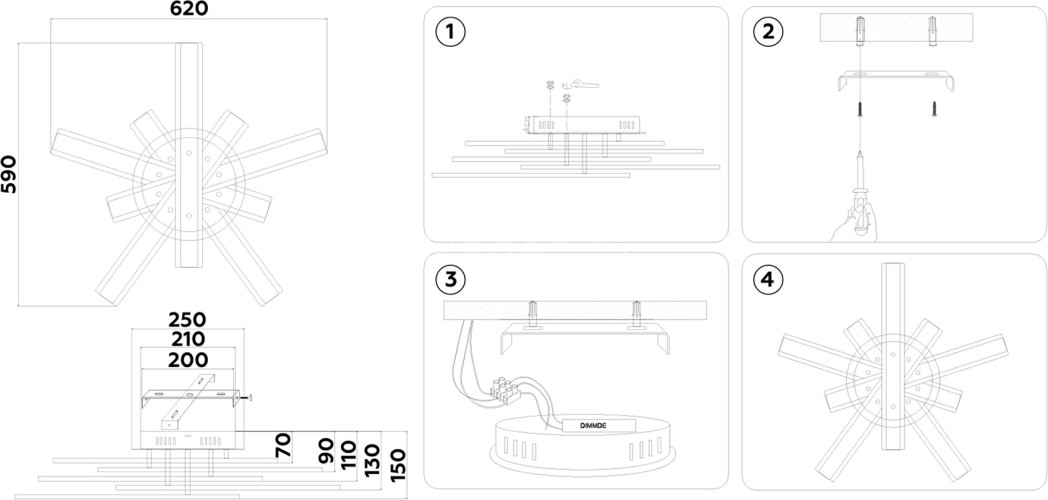 620
590
250
210
200
70
90
110
130
150
1
2
3
DIMMDE
4