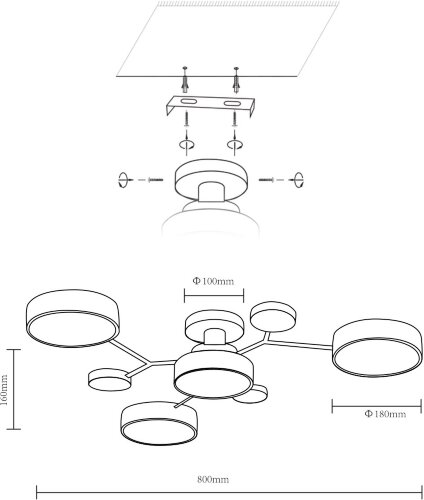 Φ100mm

160mm

Φ180mm

800mm