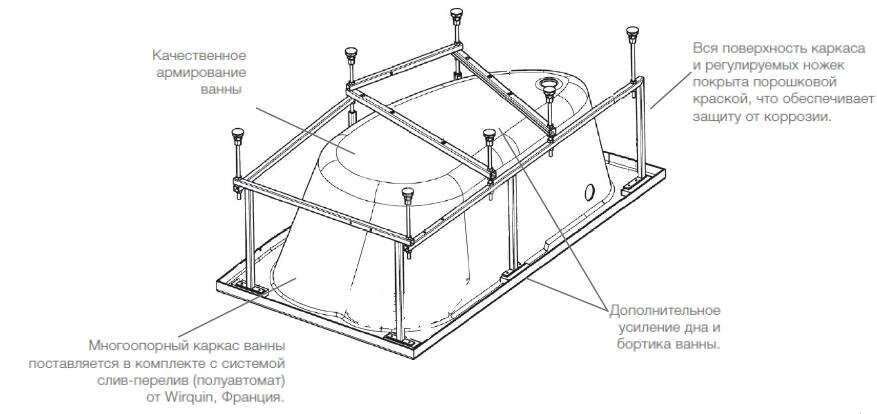 Качественное армирование ванны

Вся поверхность каркаса и регулируемых ножек покрыта порошковой краской, что обеспечивает защиту от коррозии.

Дополнительное усиление дна и бортика ванны.

Многоопорный каркас ванны поставляется в комплекте с системой слив-перелив (полуавтомат) от Wirquin, Франция.