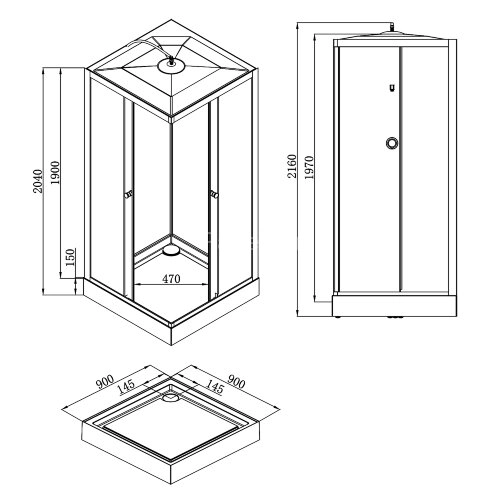 2040
1900
150
470
2160
1970
900
145
145
900